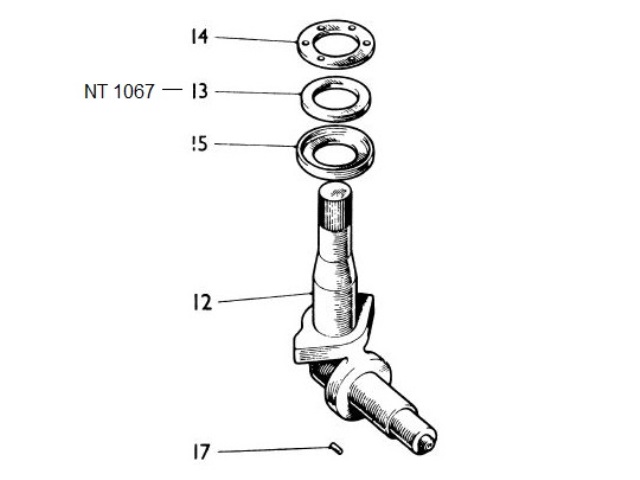 14

NT 1067 — 13

15

12

17